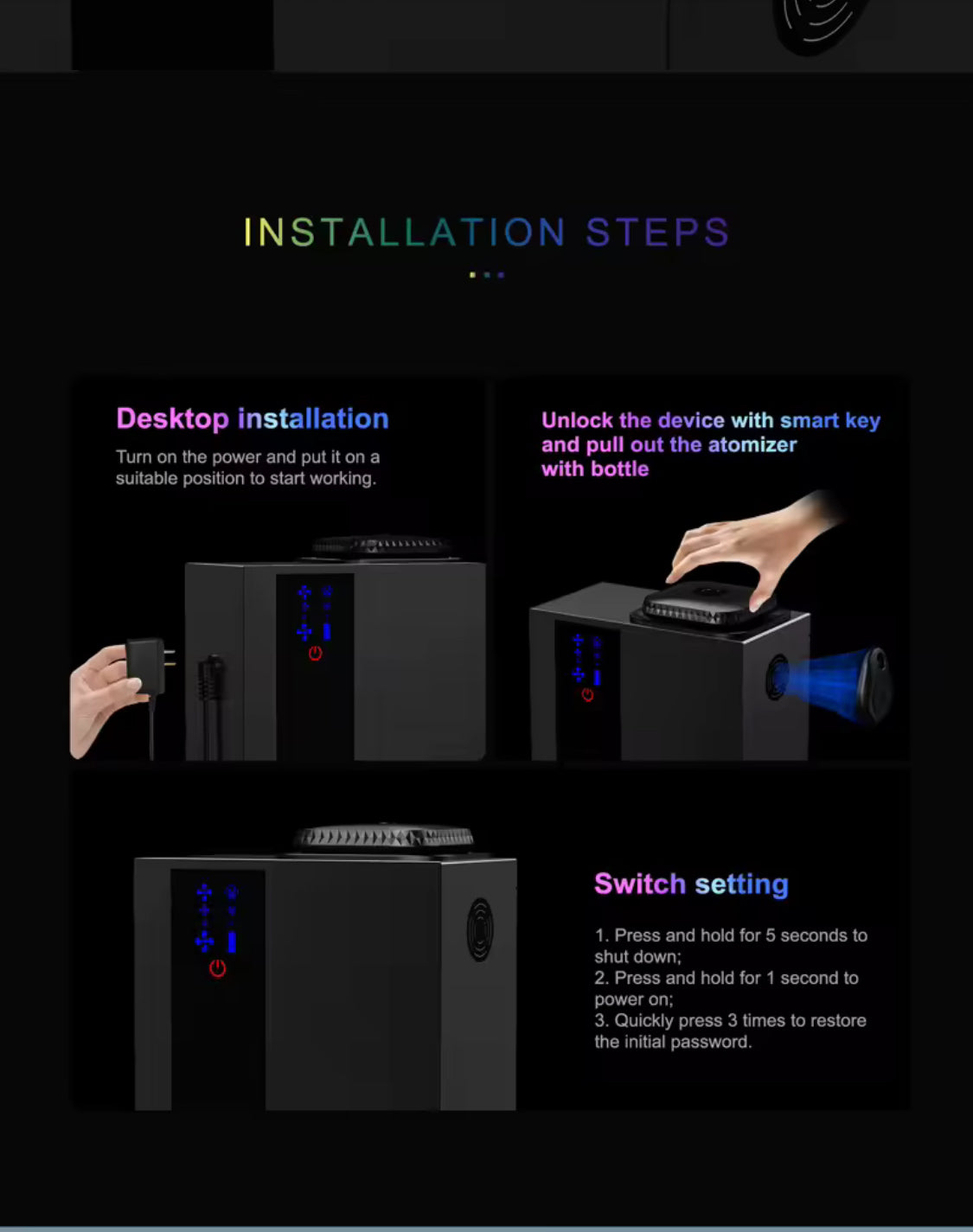 INSTALLATION STEPS

Desktop installation

Turn on the power and put it on a suitable position to start working.

Unlock the device with smart key and pull out the atomizer with bottle

Switch setting

1. Press and hold for 5 seconds to shut down;
2. Press and hold for 1 second to power on;
3. Quickly press 3 times to restore the initial password.